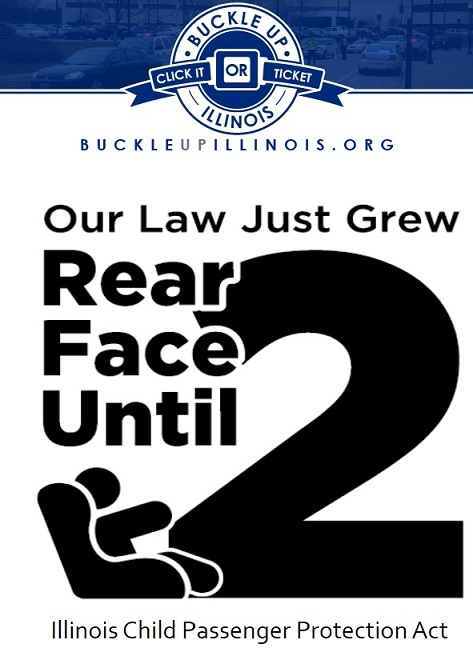 BUCKLE UP
CLICK IT OR TICKET
ILLINOIS

BUCKLEUPILLINOIS.ORG

Our Law Just Grew

Rear Face Until 2

Illinois Child Passenger Protection Act